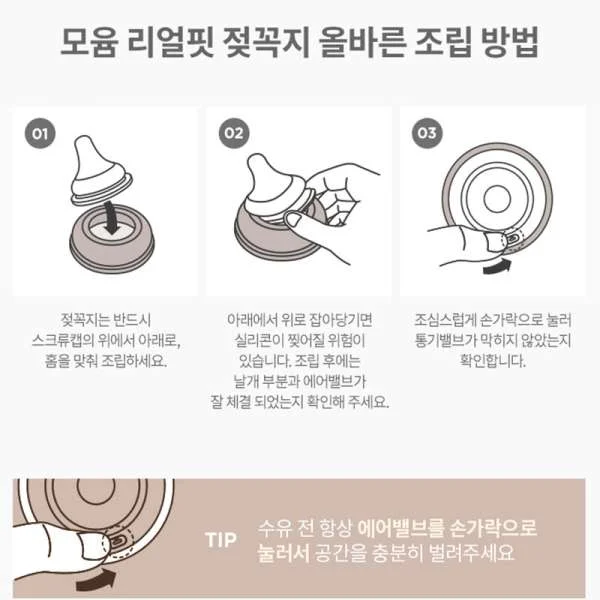 모윰 리얼핏 젖꼭지 올바른 조립 방법

01

젖꼭지는 반드시 스크류캡의 위에서 아래로, 홈을 맞춰 조립하세요.

02

아래에서 위로 잡아당기면 실리콘이 찢어질 위험이 있습니다. 조립 후에는 날개 부분과 에어밸브가 잘 체결 되었는지 확인해 주세요.

03

조심스럽게 손가락으로 눌러 통기밸브가 막히지 않았는지 확인합니다.

TIP 수유 전 항상 에어밸브를 손가락으로 눌러서 공간을 충분히 벌려주세요