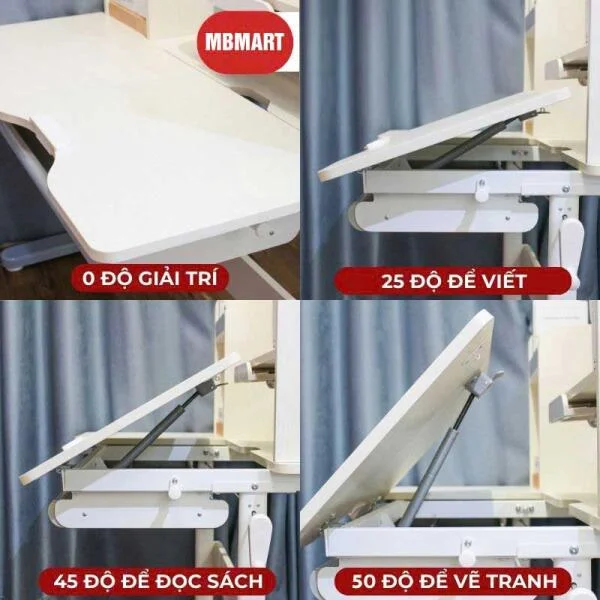 MBMART

0 ĐỘ GIẢI TRÍ

25 ĐỘ ĐỂ VIẾT

45 ĐỘ ĐỂ ĐỌC SÁCH

50 ĐỘ ĐỂ VẼ TRANH